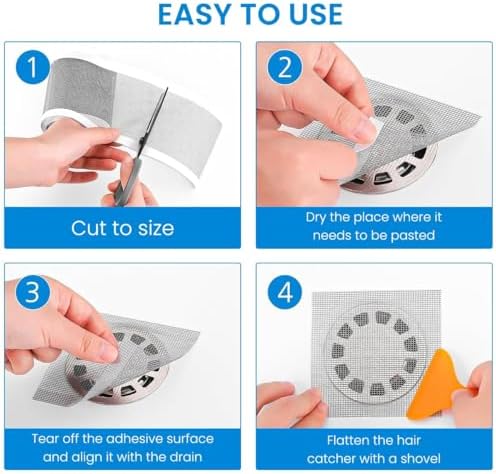 EASY TO USE

1

Cut to size

2

Dry the place where it needs to be pasted

3

Tear off the adhesive surface and align it with the drain

4

Flatten the hair catcher with a shovel