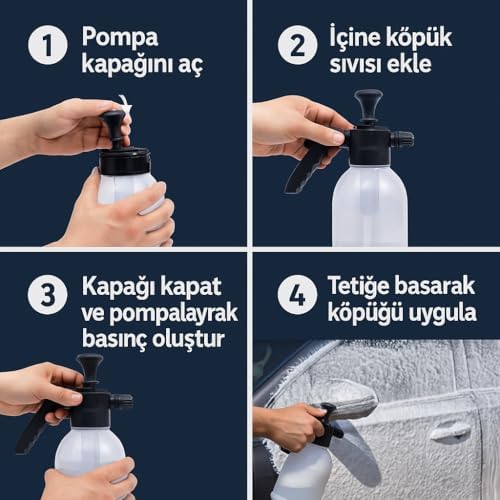 1 Pompa kapağını aç

2 İçine köpük sıvısı ekle

3 Kapağı kapat ve pompalayrak basınç oluştur

4 Tetiğe basarak köpüğü uygula