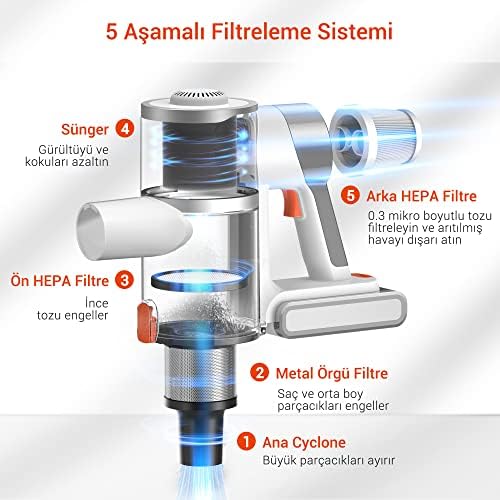 5 Aşamalı Filtreleme Sistemi

Sünger 4
Gürültüyü ve kokuları azaltın

5 Arka HEPA Filtre
0.3 mikro boyutlu tozu filtreleyin ve arıtılmış havayı dışarı atın

Ön HEPA Filtre 3
İnce tozu engeller

2 Metal Örgü Filtre
Saç ve orta boy parçacıkları engeller

1 Ana Cyclone
Büyük parçacıkları ayırır