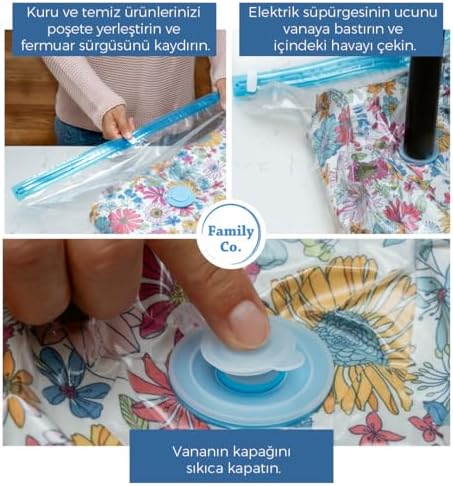 Kuru ve temiz ürünlerinizi poşete yerleştirin ve fermuar sürgüsünü kaydırın.

Elektrik süpürgesinin ucunu vanaya bastırın ve içindeki havayı çekin.

Family Co.

Vananın kapağını sıkıca kapatın.