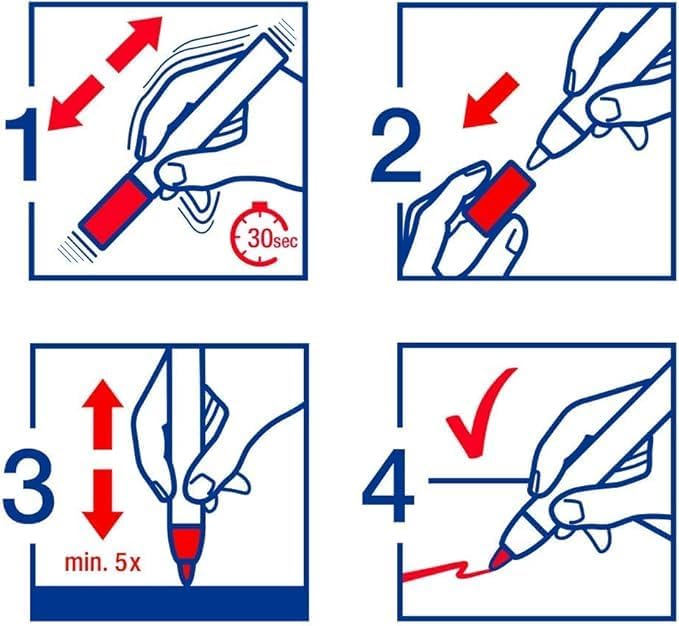 1
30sec
2
3
min. 5x
4