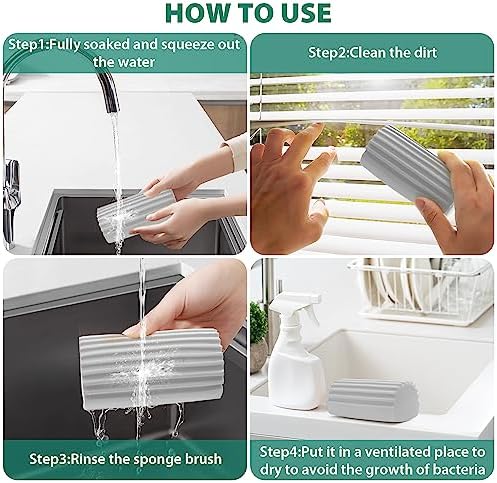 HOW TO USE

Step1:Fully soaked and squeeze out the water

Step2:Clean the dirt

Step3:Rinse the sponge brush

Step4:Put it in a ventilated place to dry to avoid the growth of bacteria