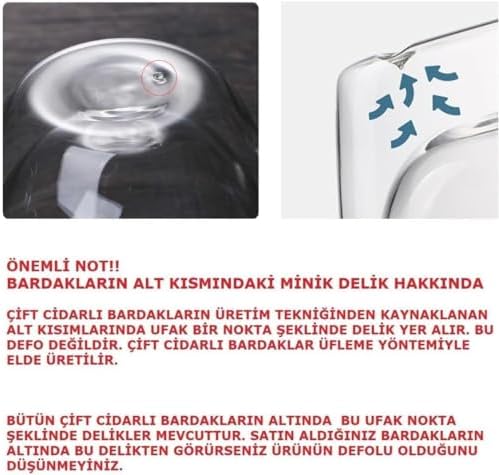 ÖNEMLİ NOT!!
BARDAKLARIN ALT KISMINDAKİ MİNİK DELİK HAKKINDA

ÇİFT CİDARLI BARDAKLARIN ÜRETİM TEKNİĞİNDEN KAYNAKLANAN ALT KISIMLARINDA UFAK BİR NOKTA ŞEKLİNDE DELİK YER ALIR. BU DEFO DEĞİLDİR. ÇİFT CİDARLI BARDAKLAR ÜFLEME YÖNTEMİYLE ELDE ÜRETİLİR.

BÜTÜN ÇİFT CİDARLI BARDAKLARIN ALTINDA BU UFAK NOKTA ŞEKLİNDE DELİKLER MEVCUTTUR. SATIN ALDIĞINIZ BARDAKLARIN ALTINDA BU DELİKTEN GÖRÜRSENİZ ÜRÜNÜN DEFOLU OLDUĞUNU DÜŞÜNMEYİNİZ.