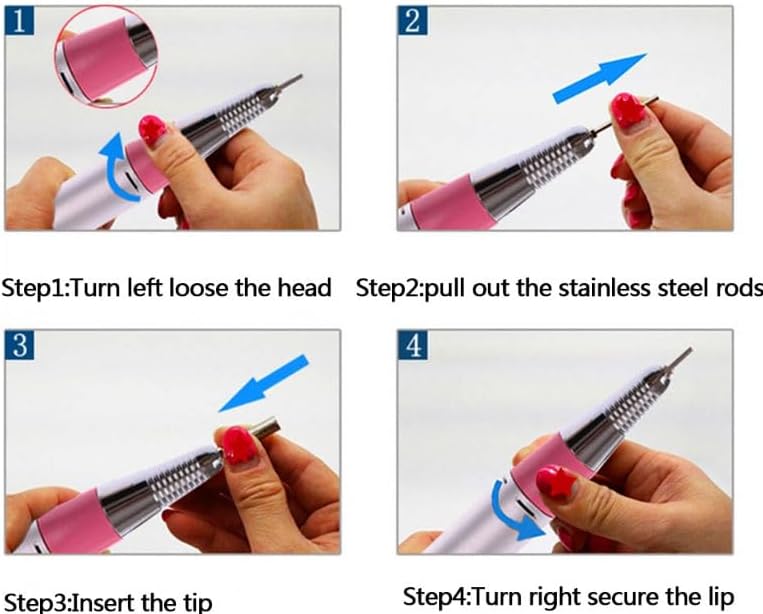 1

2

Step1:Turn left loose the head

Step2:pull out the stainless steel rods

3

4

Step3:Insert the tip

Step4:Turn right secure the lip