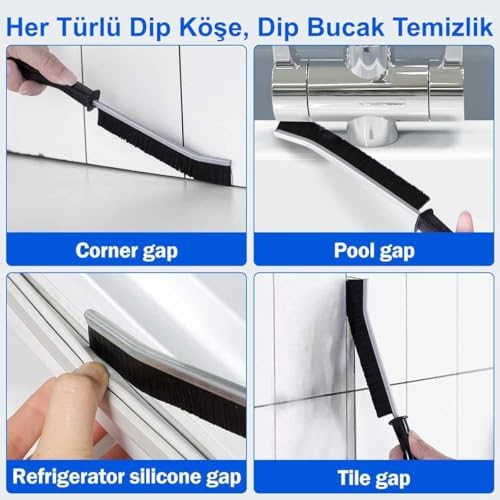 Her Türlü Dip Köşe, Dip Bucak Temizlik

Corner gap

Pool gap

Refrigerator silicone gap

Tile gap