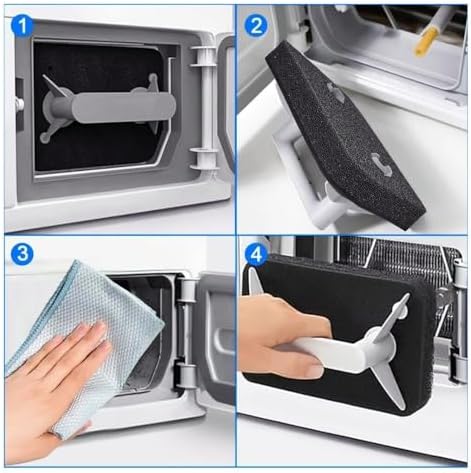 1

2

3

4