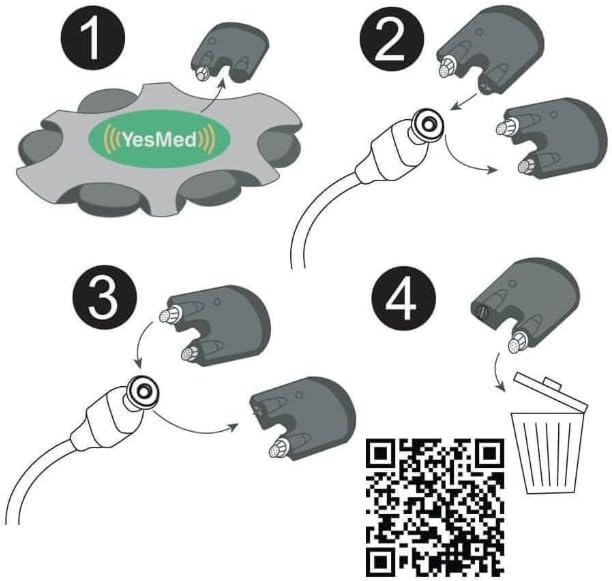 1

YesMed

2

3

4