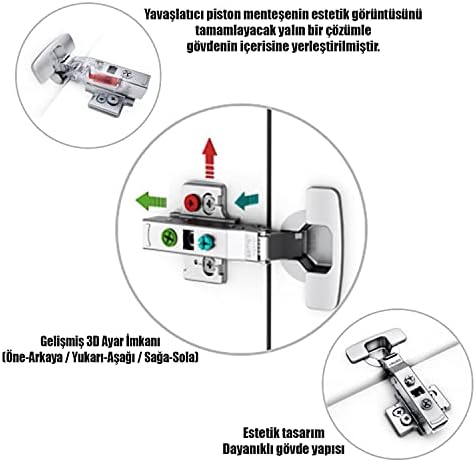 Yavaşlatıcı piston menteşenin estetik görüntüsünü tamamlayacak yalın bir çözümle gövdenin içerisine yerleştirilmiştir.

Gelişmiş 3D Ayar İmkanı
(Öne-Arkaya / Yukarı-Aşağı / Sağa-Sola)

Estetik tasarım
Dayanıklı gövde yapısı