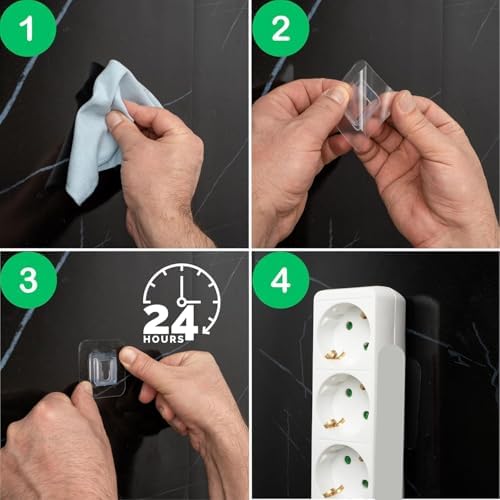 1

2

3

24
HOURS

4