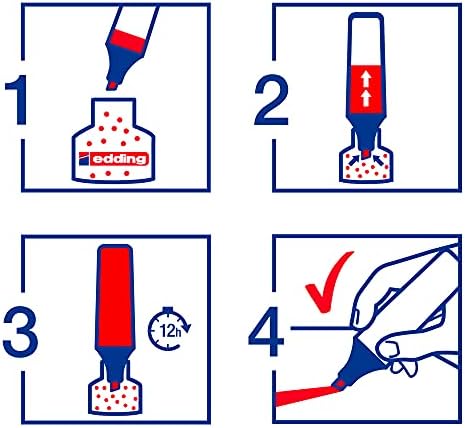 1

edding

2

3

12h

4