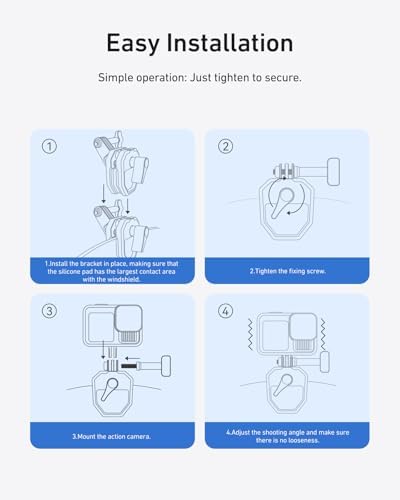 Easy Installation

Simple operation: Just tighten to secure.

①

1.Install the bracket in place, making sure that the silicone pad has the largest contact area with the windshield.

②

2.Tighten the fixing screw.

③

3.Mount the action camera.

④

4.Adjust the shooting angle and make sure there is no looseness.