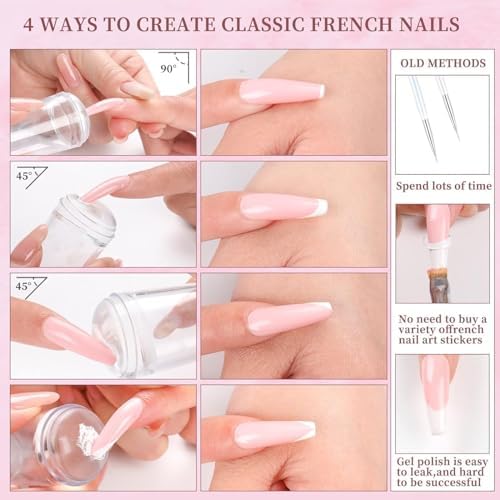 4 WAYS TO CREATE CLASSIC FRENCH NAILS

90°

45°

45°

OLD METHODS

Spend lots of time

No need to buy a variety offrench nail art stickers

Gel polish is easy to leak,and hard to be successful