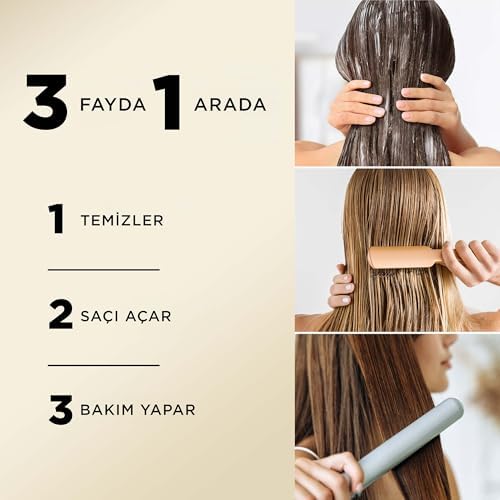 3 FAYDA 1 ARADA

1 TEMİZLER

2 SAÇI AÇAR

3 BAKIM YAPAR