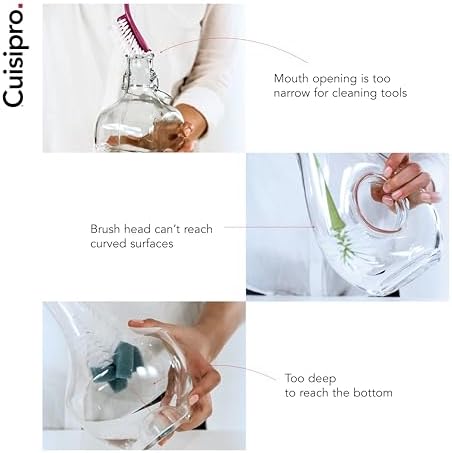 Cuisipro.

Mouth opening is too narrow for cleaning tools

Brush head can't reach curved surfaces

Too deep to reach the bottom