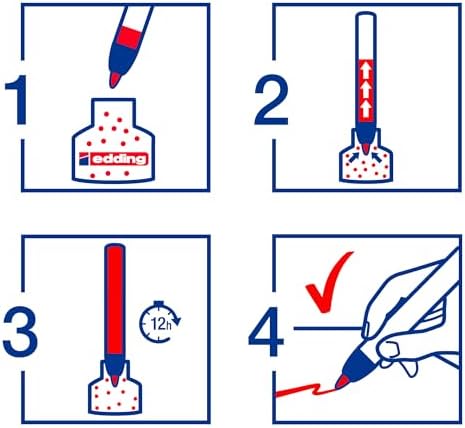 1

edding

2

3

12h

4