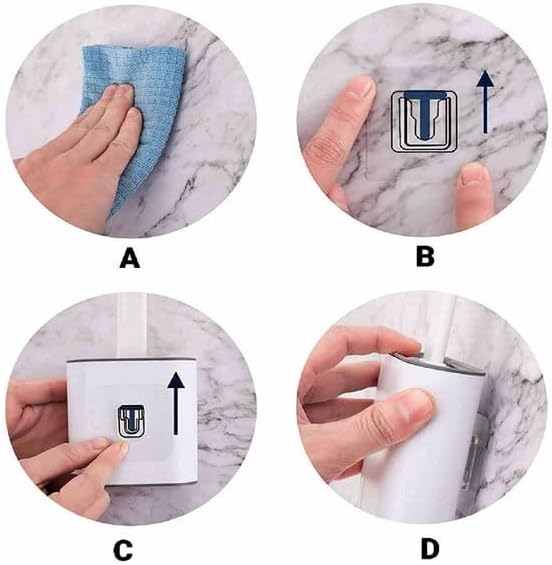 A

B

C

D