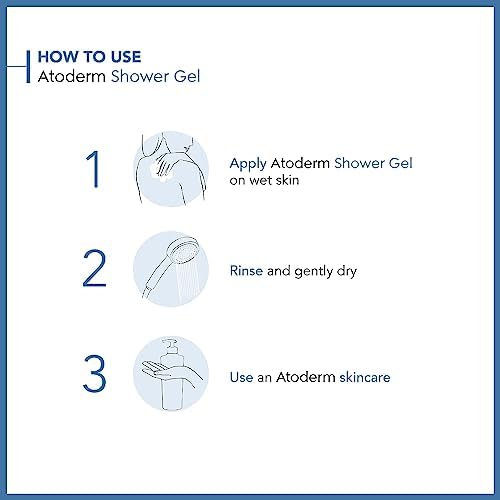 HOW TO USE
Atoderm Shower Gel

1

Apply Atoderm Shower Gel on wet skin

2

Rinse and gently dry

3

Use an Atoderm skincare