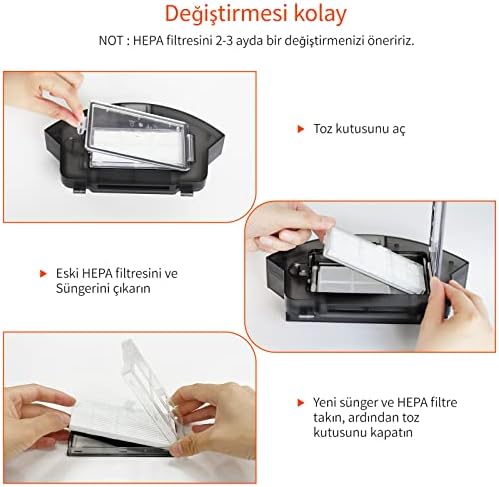 Değiştirmesi kolay

NOT : HEPA filtresini 2-3 ayda bir değiştirmenizi öneririz.

Toz kutusunu aç

Eski HEPA filtresini ve Süngerini çıkarın

Yeni sünger ve HEPA filtre takın, ardından toz kutusunu kapatın