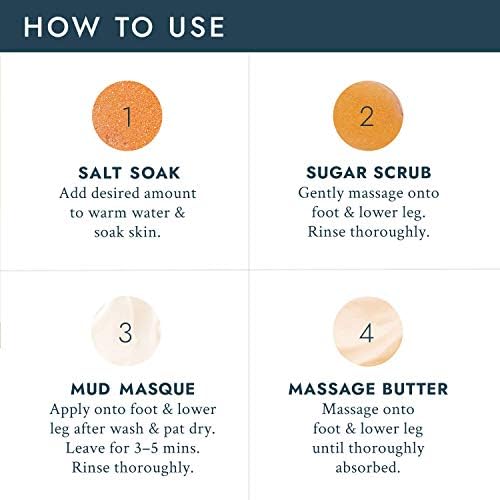 HOW TO USE

1

SALT SOAK
Add desired amount to warm water & soak skin.

2

SUGAR SCRUB
Gently massage onto foot & lower leg. Rinse thoroughly.

3

MUD MASQUE
Apply onto foot & lower leg after wash & pat dry. Leave for 3–5 mins. Rinse thoroughly.

4

MASSAGE BUTTER
Massage onto foot & lower leg until thoroughly absorbed.