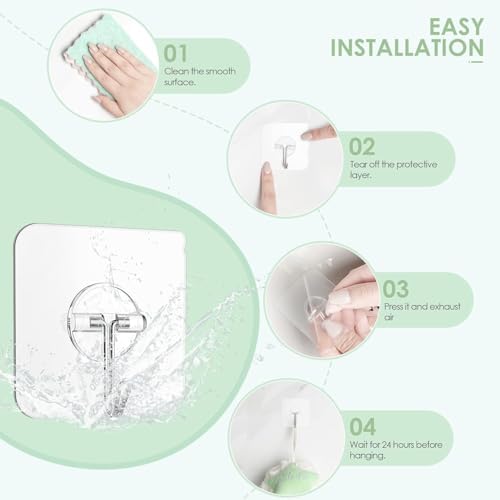 EASY INSTALLATION

01
Clean the smooth surface.

02
Tear off the protective layer.

03
Press it and exhaust air

04
Wait for 24 hours before hanging.