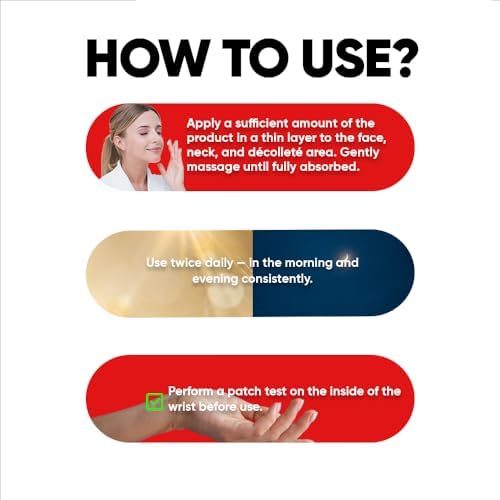 HOW TO USE?

Apply a sufficient amount of the product in a thin layer to the face, neck, and décolleté area. Gently massage until fully absorbed.

Use twice daily — in the morning and evening consistently.

Perform a patch test on the inside of the wrist before use.