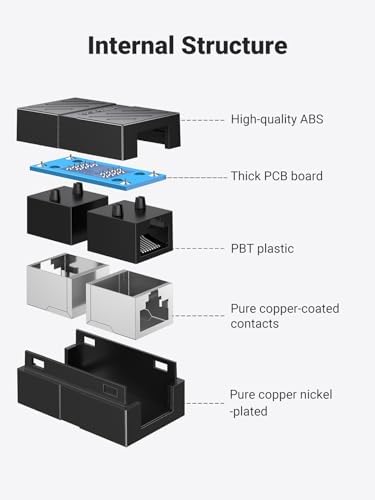 Internal Structure

High-quality ABS

Thick PCB board

PBT plastic

Pure copper-coated contacts

Pure copper nickel -plated