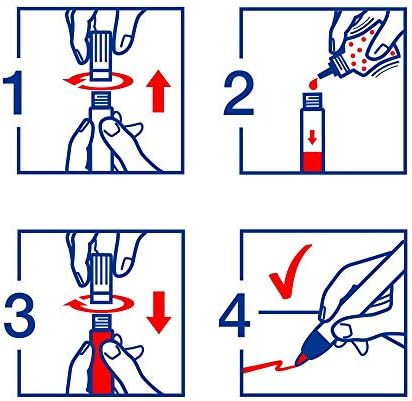 1

2

3

4