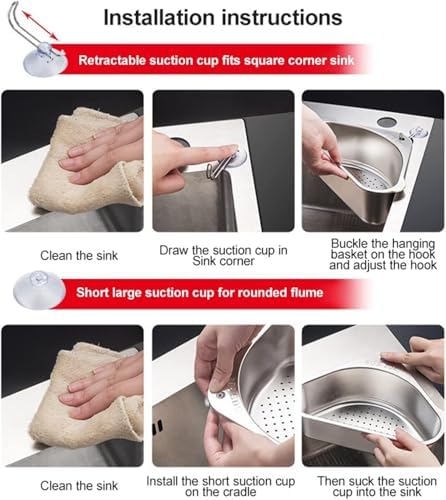 Installation instructions

Retractable suction cup fits square corner sink

Clean the sink

Draw the suction cup in Sink corner

Buckle the hanging basket on the hook and adjust the hook

Short large suction cup for rounded flume

Clean the sink

Install the short suction cup on the cradle

Then suck the suction cup into the sink