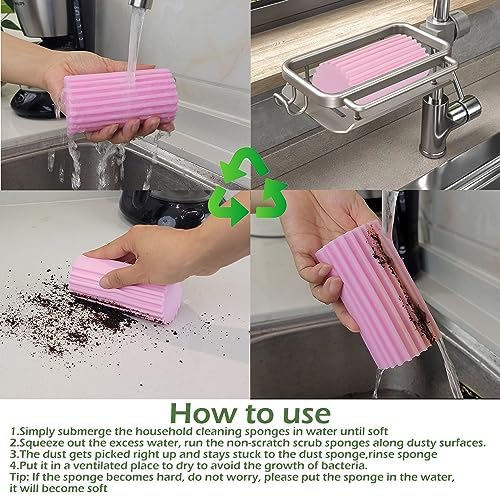 How to use

1.Simply submerge the household cleaning sponges in water until soft
2.Squeeze out the excess water, run the non-scratch scrub sponges along dusty surfaces.
3.The dust gets picked right up and stays stuck to the dust sponge,rinse sponge
4.Put it in a ventilated place to dry to avoid the growth of bacteria.
Tip: If the sponge becomes hard, do not worry, please put the sponge in the water, it will become soft