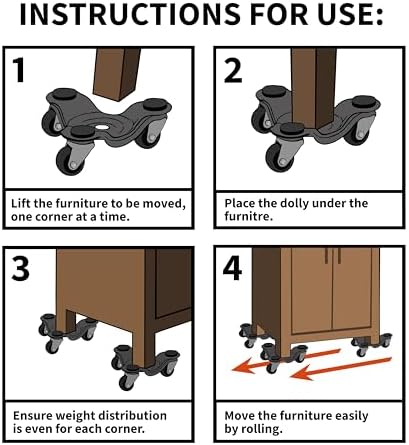 INSTRUCTIONS FOR USE:

1

Lift the furniture to be moved, one corner at a time.

2

Place the dolly under the furnitre.

3

Ensure weight distribution is even for each corner.

4

Move the furniture easily by rolling.