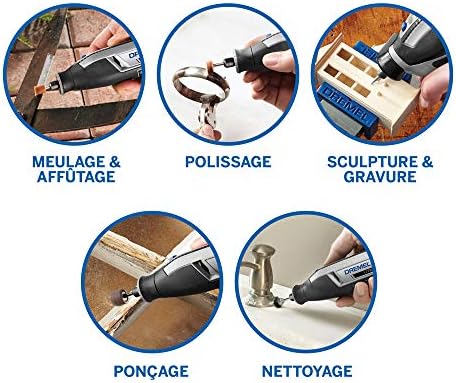 DREMEL

MEULAGE & AFFÛTAGE

POLISSAGE

DREMEL

SCULPTURE & GRAVURE

PONÇAGE

DREMEL

NETTOYAGE