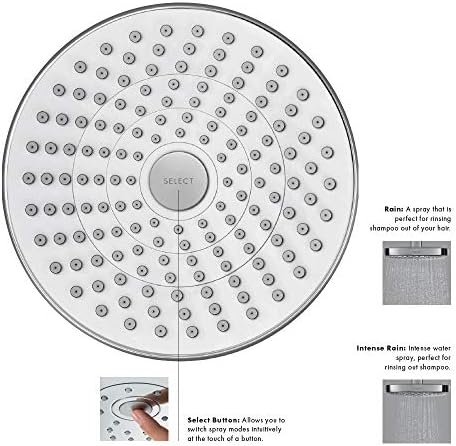 SELECT

Rain: A spray that is perfect for rinsing shampoo out of your hair.

Intense Rain: Intense water spray, perfect for rinsing out shampoo.

Select Button: Allows you to switch spray modes intuitively at the touch of a button.