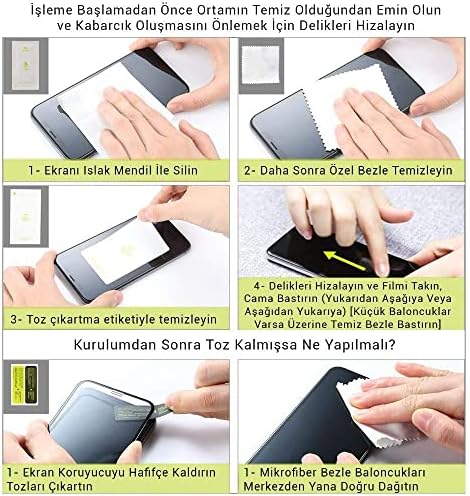 İşleme Başlamadan Önce Ortamın Temiz Olduğundan Emin Olun ve Kabarcık Oluşmasını Önlemek İçin Delikleri Hizalayın

1- Ekranı Islak Mendil İle Silin

2- Daha Sonra Özel Bezle Temizleyin

3- Toz çıkartma etiketiyle temizleyin

4- Delikleri Hizalayın ve Filmi Takın, Cama Bastırın (Yukarıdan Aşağıya Veya Aşağıdan Yukarıya) [Küçük Baloncuklar Varsa Üzerine Temiz Bezle Bastırın]

Kurulumdan Sonra Toz Kalmışsa Ne Yapılmalı?

1- Ekran Koruyucuyu Hafifçe Kaldırın Tozları Çıkartın

1- Mikrofiber Bezle Baloncukları Merkezden Yana Doğru Dağıtın