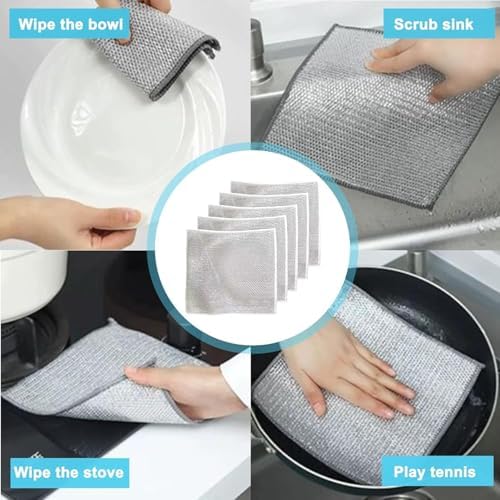 Wipe the bowl

Scrub sink

Wipe the stove

Play tennis