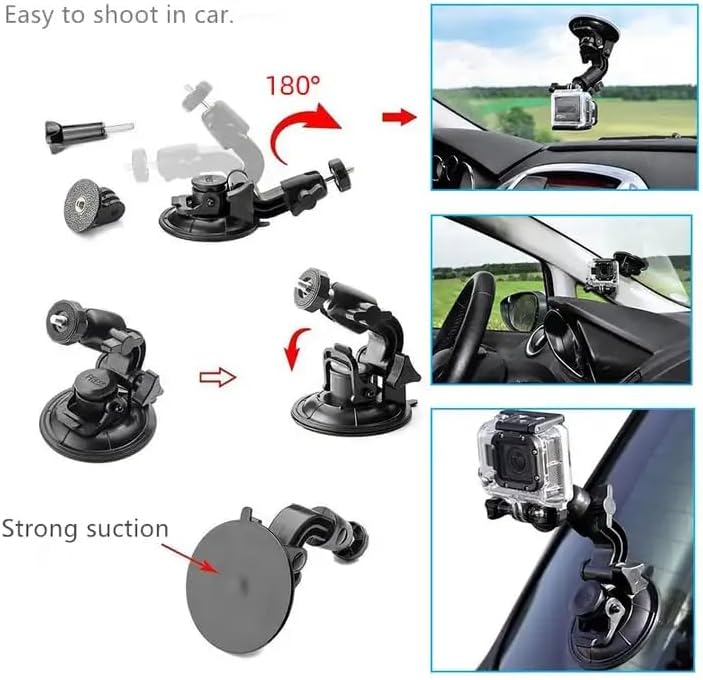 Easy to shoot in car.

180°

Strong suction