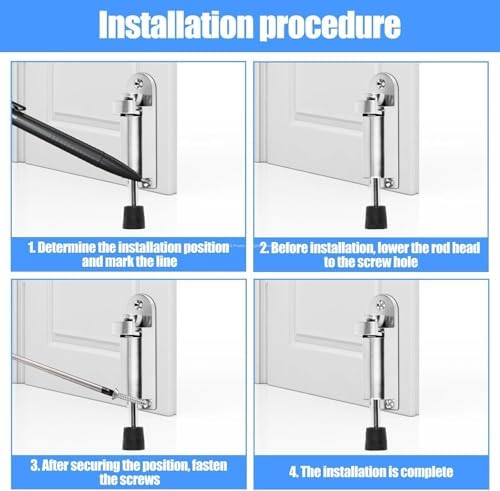 Installation procedure

1. Determine the installation position and mark the line

2. Before installation, lower the rod head to the screw hole

3. After securing the position, fasten the screws

4. The installation is complete