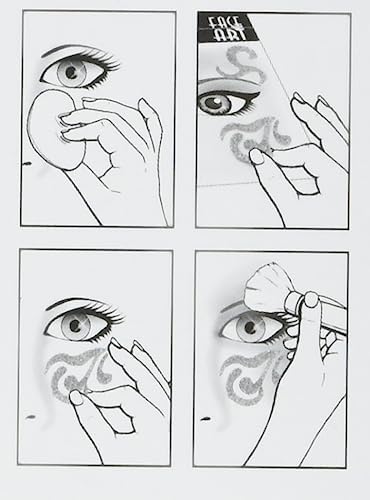 FACE ART