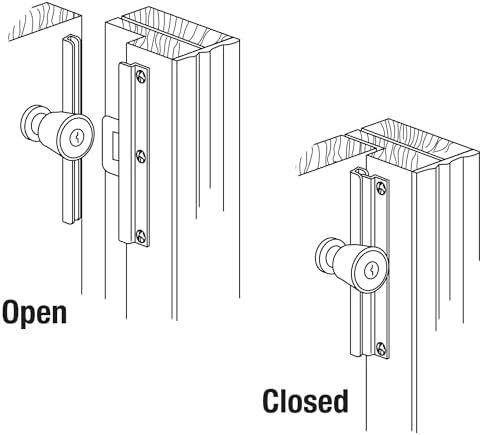 Open

Closed