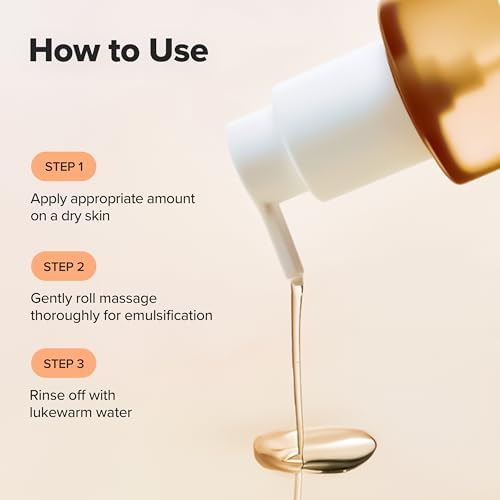 How to Use

STEP 1

Apply appropriate amount on a dry skin

STEP 2

Gently roll massage thoroughly for emulsification

STEP 3

Rinse off with lukewarm water