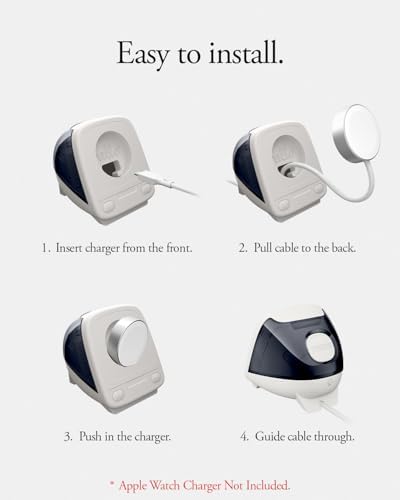 Easy to install.

1. Insert charger from the front.

2. Pull cable to the back.

3. Push in the charger.

4. Guide cable through.

* Apple Watch Charger Not Included.