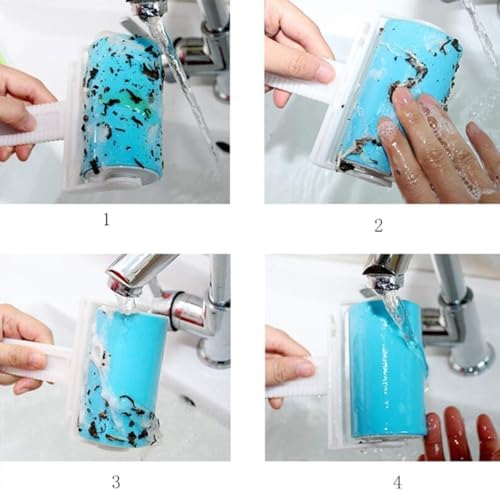 1

2

3

4