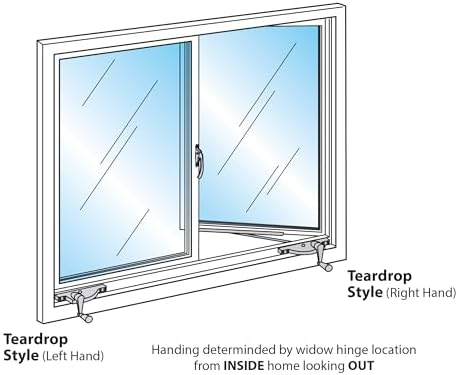 Teardrop Style (Right Hand)

Teardrop Style (Left Hand)

Handing determinded by widow hinge location from INSIDE home looking OUT