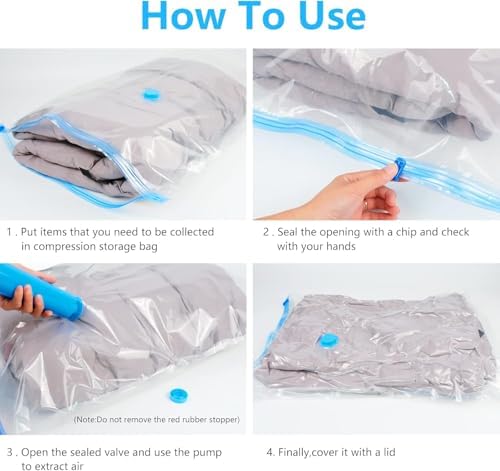 How To Use

1 . Put items that you need to be collected in compression storage bag

2 . Seal the opening with a chip and check with your hands

(Note:Do not remove the red rubber stopper)

3 . Open the sealed valve and use the pump to extract air

4. Finally,cover it with a lid