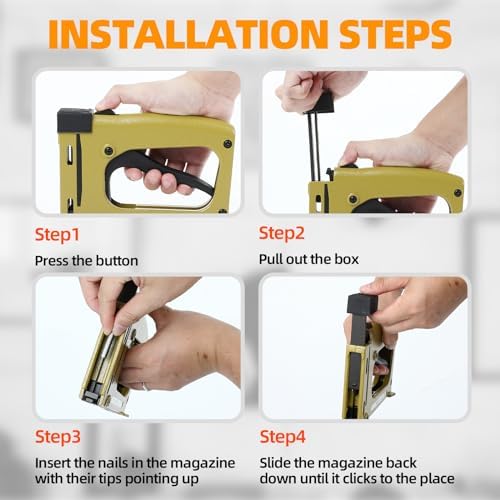 INSTALLATION STEPS

Step1

Press the button

Step2

Pull out the box

Step3

Insert the nails in the magazine with their tips pointing up

Step4

Slide the magazine back down until it clicks to the place