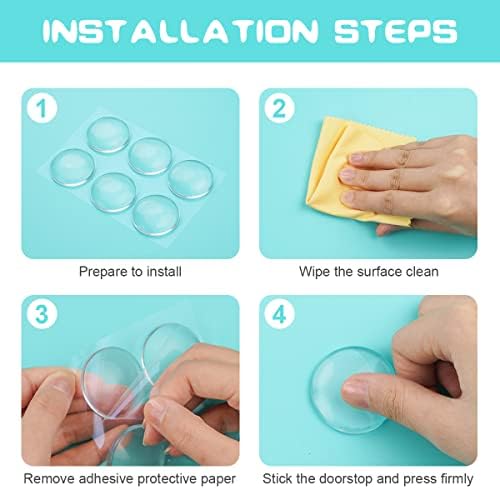 INSTALLATION STEPS

1

Prepare to install

2

Wipe the surface clean

3

Remove adhesive protective paper

4

Stick the doorstop and press firmly