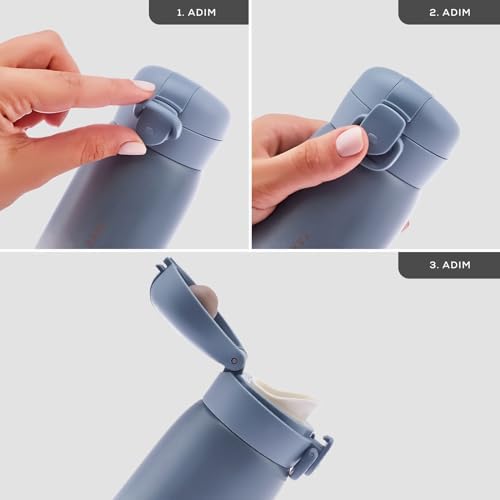 1. ADIM

2. ADIM

3. ADIM