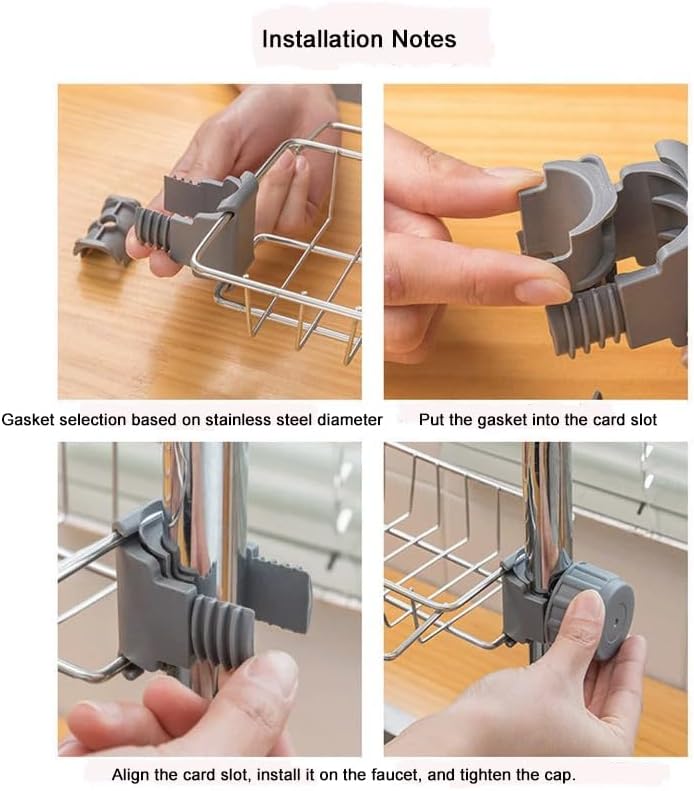 Installation Notes

Gasket selection based on stainless steel diameter

Put the gasket into the card slot

Align the card slot, install it on the faucet, and tighten the cap.