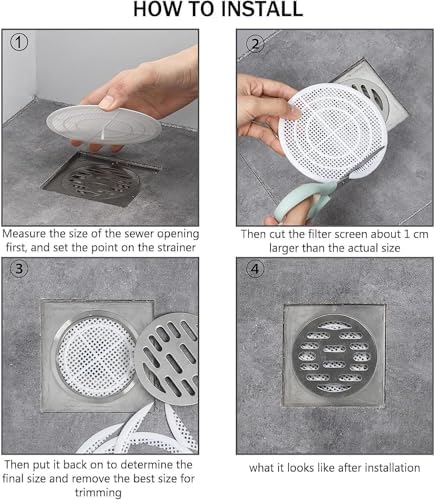 HOW TO INSTALL

①

Measure the size of the sewer opening first, and set the point on the strainer

②

Then cut the filter screen about 1 cm larger than the actual size

③

Then put it back on to determine the final size and remove the best size for trimming

④

what it looks like after installation