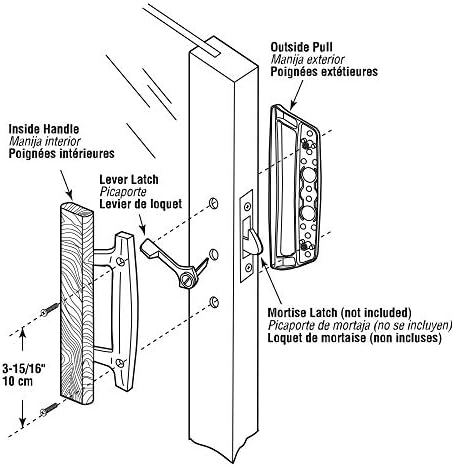 Outside Pull
Manija exterior
Poignées extétieures

Inside Handle
Manija interior
Poignées intérieures

Lever Latch
Picaporte
Levier de loquet

Mortise Latch (not included)
Picaporte de mortaja (no se incluyen)
Loquet de mortaise (non incluses)

3-15/16"
10 cm