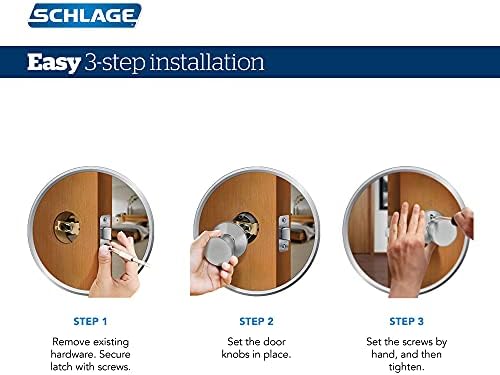 SCHLAGE

Easy 3-step installation

STEP 1

Remove existing hardware. Secure latch with screws.

STEP 2

Set the door knobs in place.

STEP 3

Set the screws by hand, and then tighten.